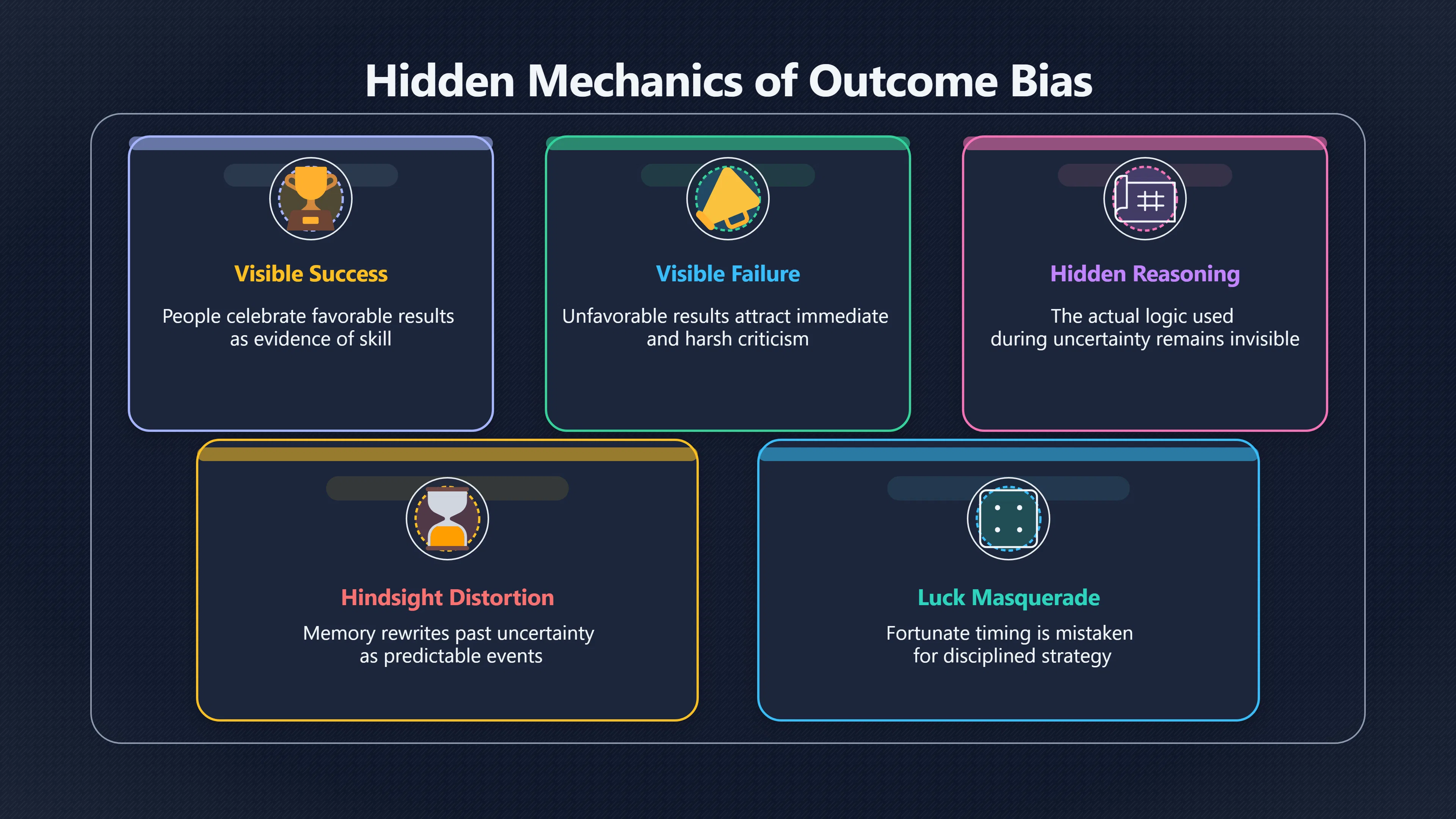 Hidden Mechanics of Outcome Bias

Visible Success

People celebrate favorable results as evidence of skill

Visible Failure

Unfavorable results attract immediate and harsh criticism

Hidden Reasoning

The actual logic used during uncertainty remains invisible

Hindsight Distortion

Memory rewrites past uncertainty as predictable events

Luck Masquerade

Fortunate timing is mistaken for disciplined strategy